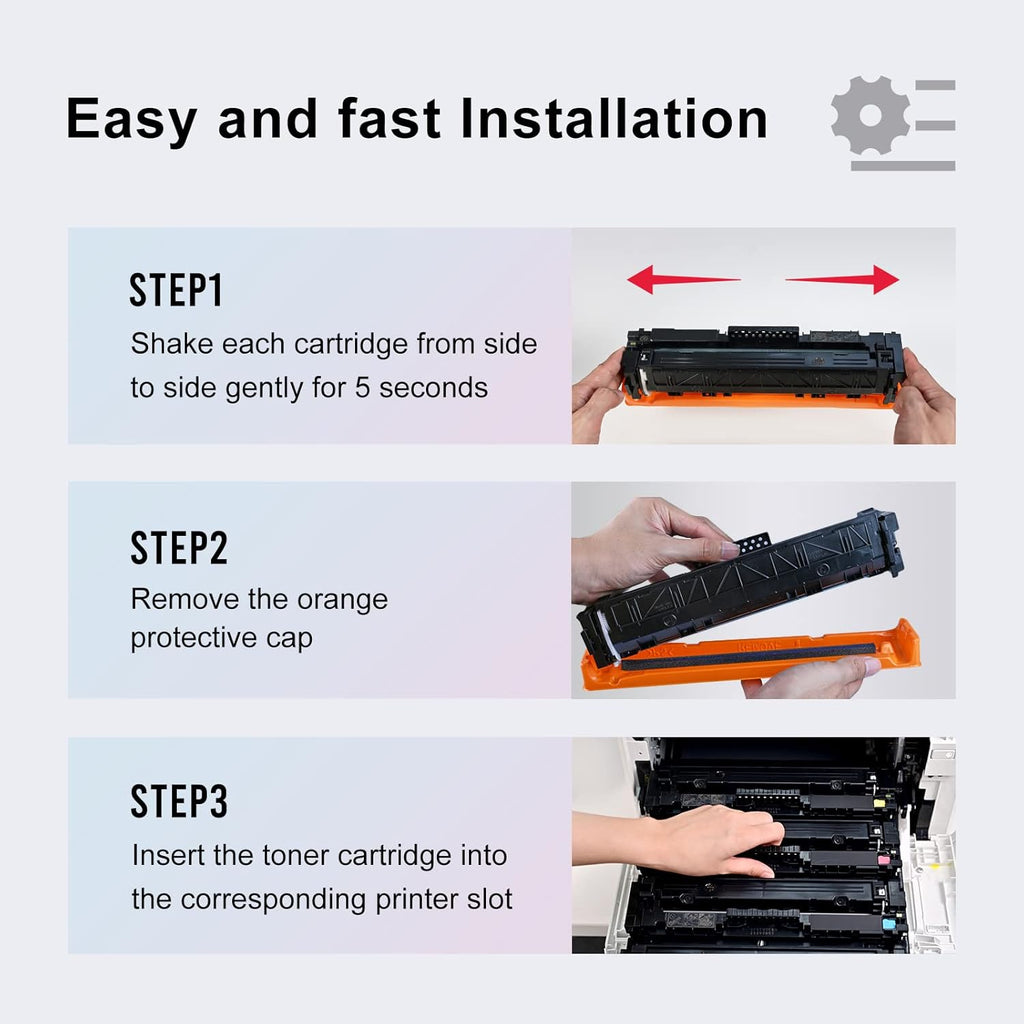 Easy and fast Installation

STEP1

Shake each cartridge from side to side gently for 5 seconds

STEP2

Remove the orange protective cap

STEP3

Insert the toner cartridge into the corresponding printer slot